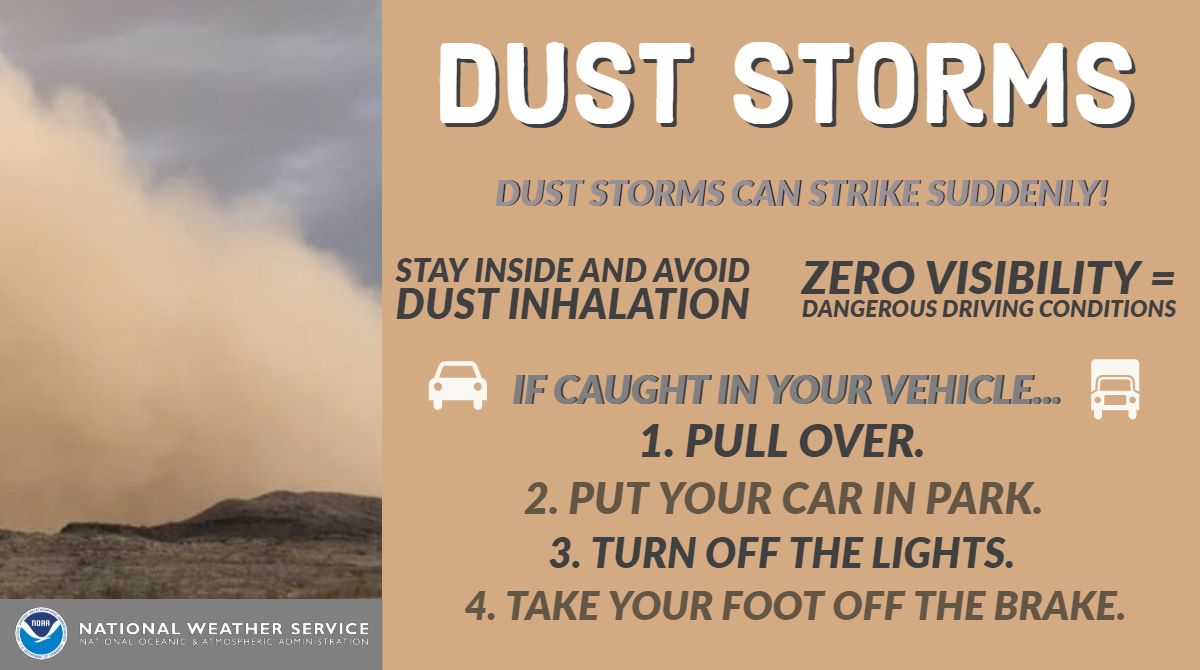 DUST STORMS

DUST STORMS CAN STRIKE SUDDENLY!

STAY INSIDE AND AVOID DUST INHALATION

ZERO VISIBILITY = DANGEROUS DRIVING CONDITIONS

IF CAUGHT IN YOUR VEHICLE...

1. PULL OVER.

2. PUT YOUR CAR IN PARK.

3. TURN OFF THE LIGHTS.

4. TAKE YOUR FOOT OFF THE BRAKE.

NOAA

NATIONAL WEATHER SERVICE
NATIONAL OCEANIC & ATMOSPHERIC ADMINISTRATION